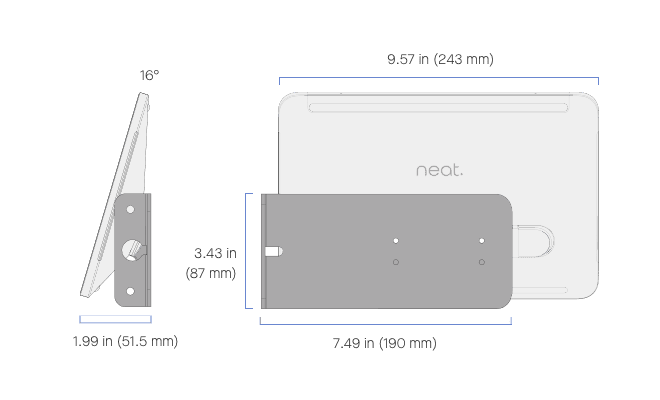 16°

9.57 in (243 mm)

neat.

3.43 in (87 mm)

1.99 in (51.5 mm)

7.49 in (190 mm)